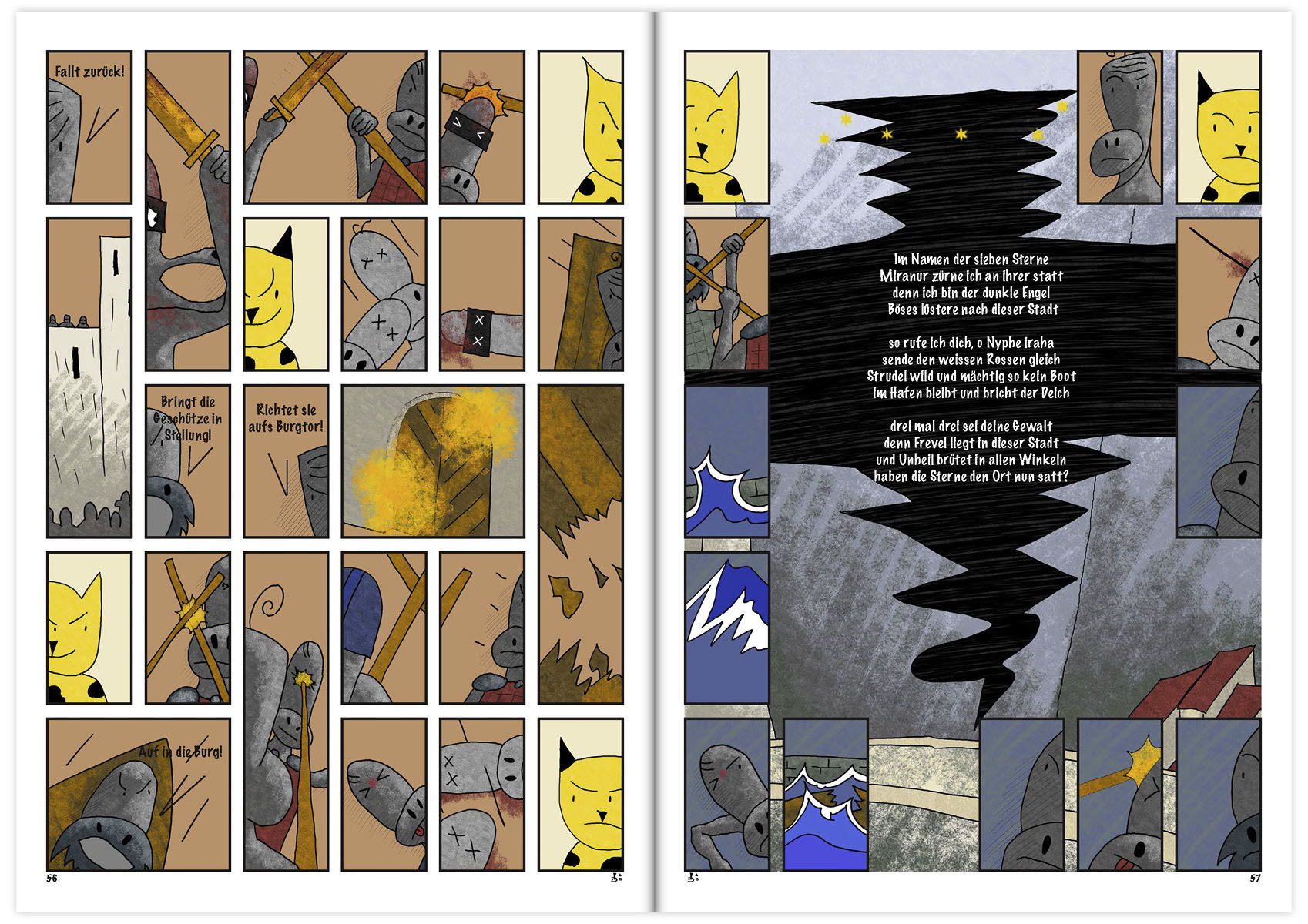 Fallt zurück!

Bringt die Geschütze in Stellung!

Richtet sie aufs Burgtor!

Auf in die Burg!

56

Im Namen der sieben Sterne
Miranur zürne ich an ihrer statt
denn ich bin der dunkle Engel
Böses lüstere nach dieser Stadt

so rufe ich dich, o Nyphe iraha
sende den weissen Rossen gleich
Strudel wild und mächtig so kein Boot
im Hafen bleibt und bricht der Deich

drei mal drei sei deine Gewalt
denn Frevel liegt in dieser Stadt
und Unheil brütet in allen Winkeln
haben die Sterne den Ort nun satt?

57