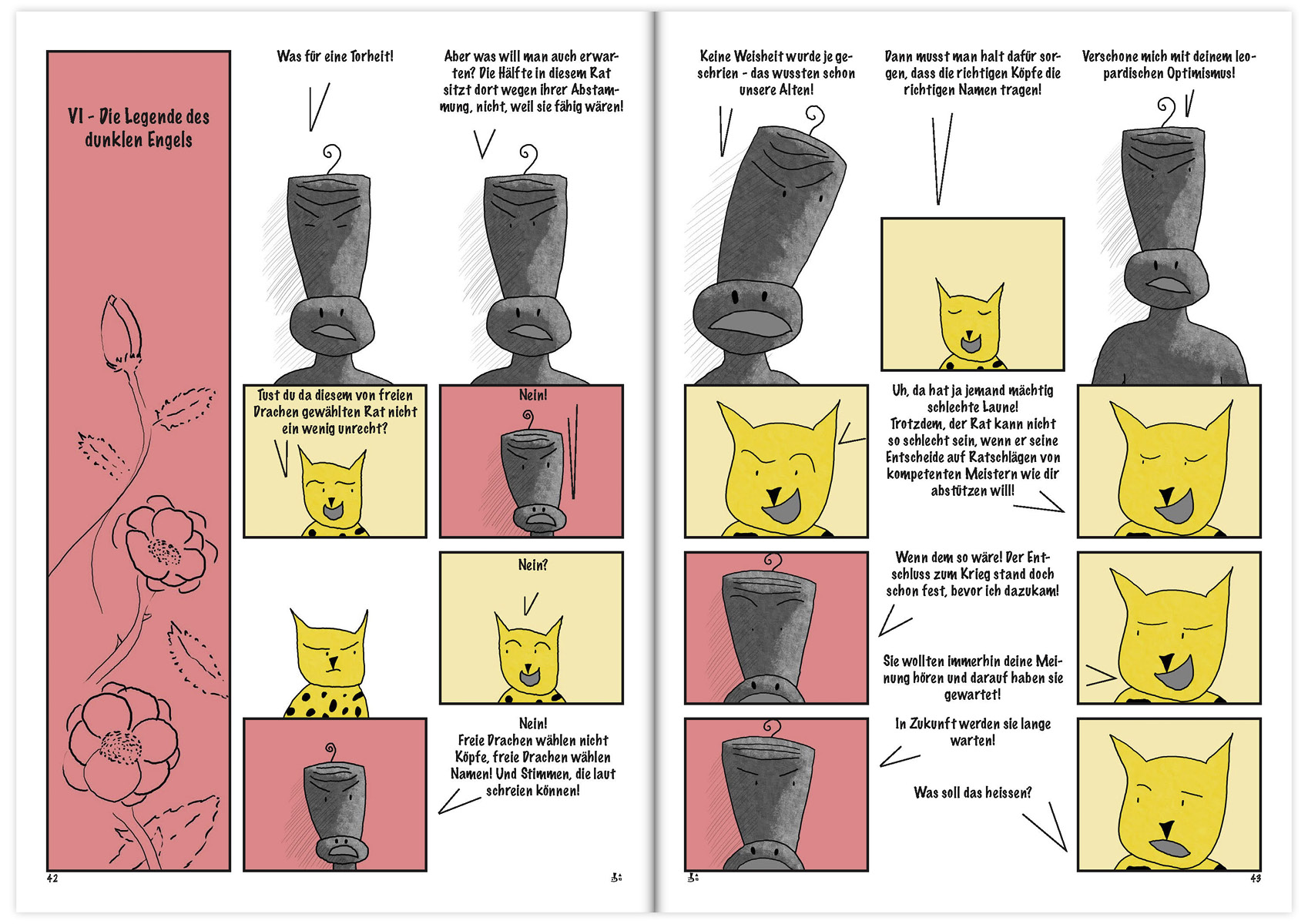 VI - Die Legende des dunklen Engels

Was für eine Torheit!

Aber was will man auch erwarten? Die Hälfte in diesem Rat sitzt dort wegen ihrer Abstammung, nicht, weil sie fähig wären!

Tust du da diesem von freien Drachen gewählten Rat nicht ein wenig unrecht?

Nein!

Nein?

Nein! Freie Drachen wählen nicht Köpfe, freie Drachen wählen Namen! Und Stimmen, die laut schreien können!

42

Keine Weisheit wurde je geschrien - das wussten schon unsere Alten!

Dann musst man halt dafür sorgen, dass die richtigen Köpfe die richtigen Namen tragen!

Verschone mich mit deinem leopardischen Optimismus!

Uh, da hat ja jemand mächtig schlechte Laune! Trotzdem, der Rat kann nicht so schlecht sein, wenn er seine Entscheide auf Ratschlägen von kompetenten Meistern wie dir abstützen will!

Wenn dem so wäre! Der Entschluss zum Krieg stand doch schon fest, bevor ich dazukam!

Sie wollten immerhin deine Meinung hören und darauf haben sie gewartet!

In Zukunft werden sie lange warten!

Was soll das heissen?

43